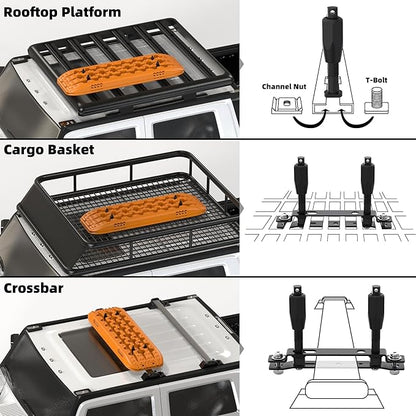 Rooftop Platform

Channel Nut

T-Bolt

Cargo Basket

Crossbar